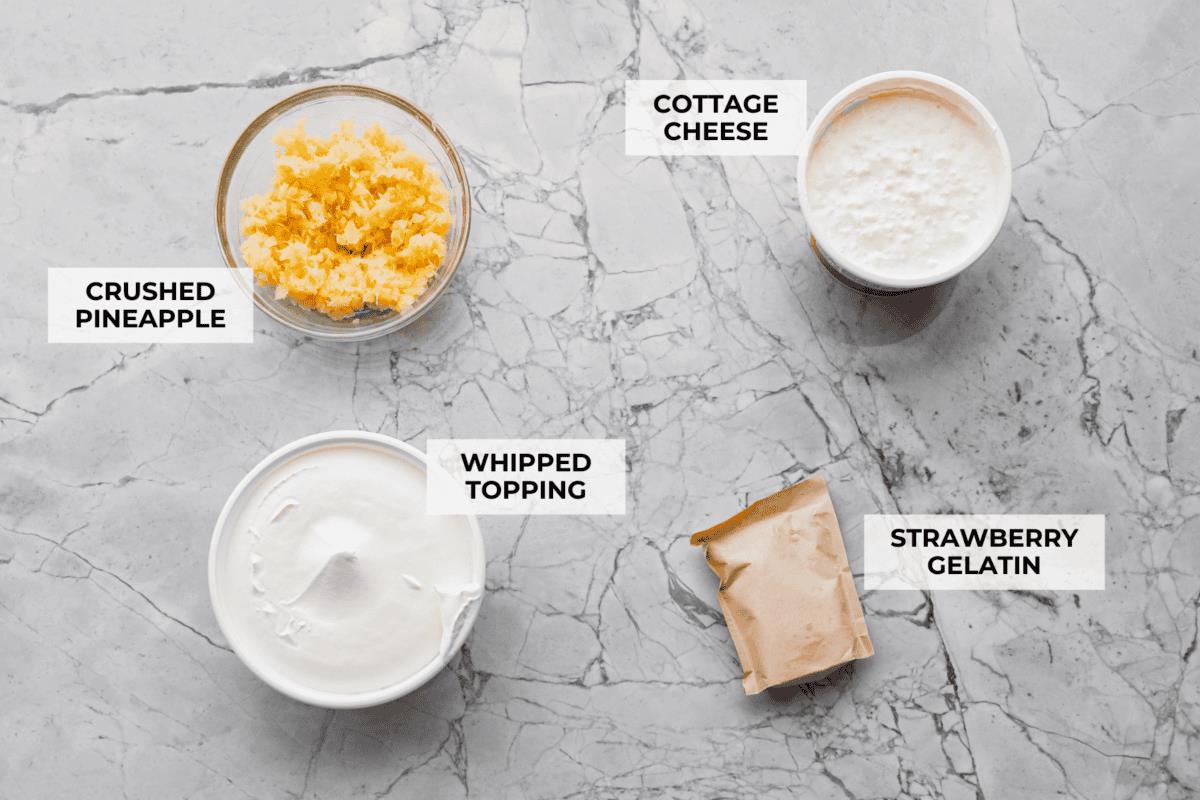 COTTAGE CHEESE

CRUSHED PINEAPPLE

WHIPPED TOPPING

STRAWBERRY GELATIN